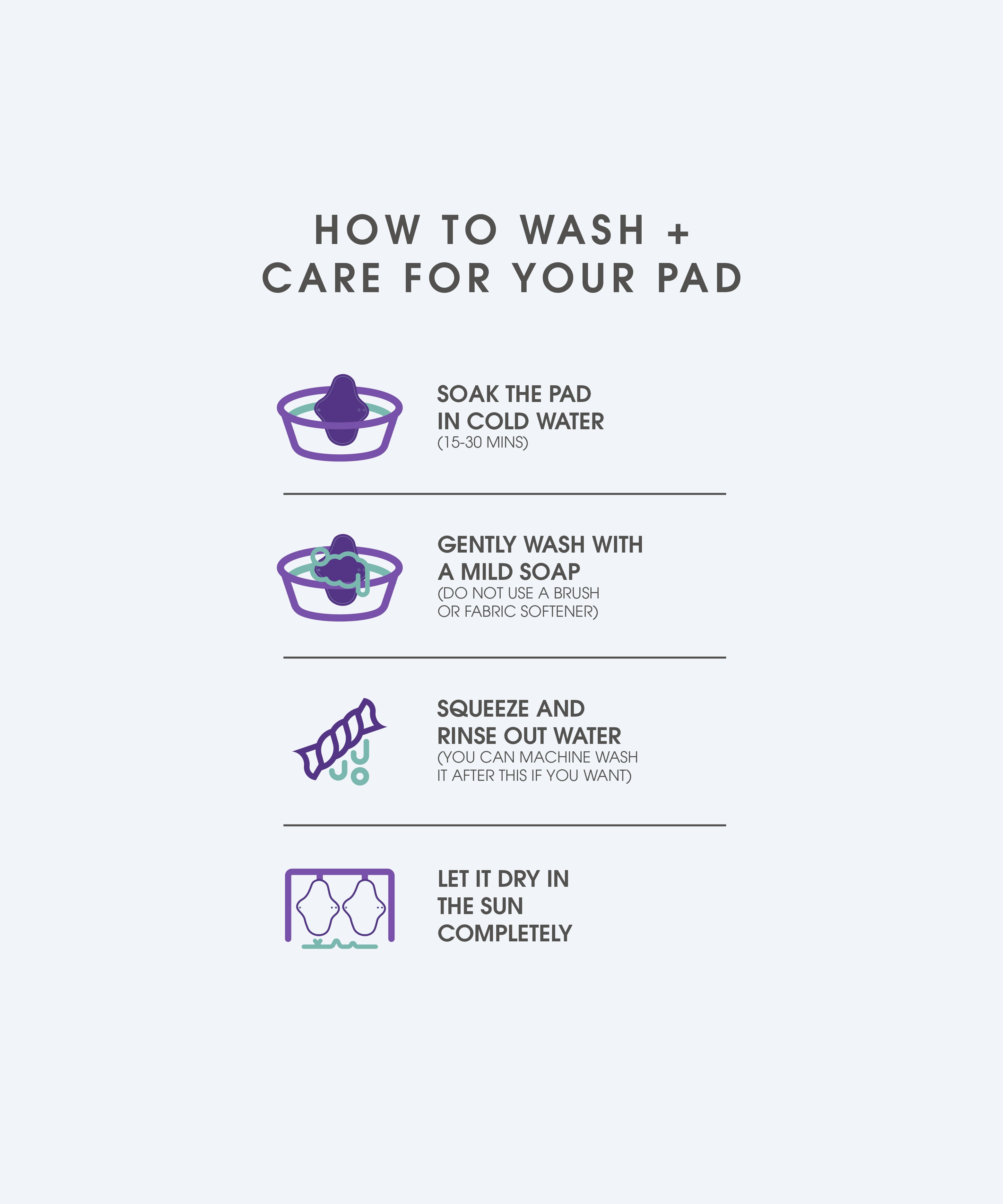 HOW TO WASH +
CARE FOR YOUR PAD

SOAK THE PAD
IN COLD WATER
(15-30 MINS)

GENTLY WASH WITH
A MILD SOAP
(DO NOT USE A BRUSH
OR FABRIC SOFTENER)

SQUEEZE AND
RINSE OUT WATER
(YOU CAN MACHINE WASH
IT AFTER THIS IF YOU WANT)

LET IT DRY IN
THE SUN
COMPLETELY