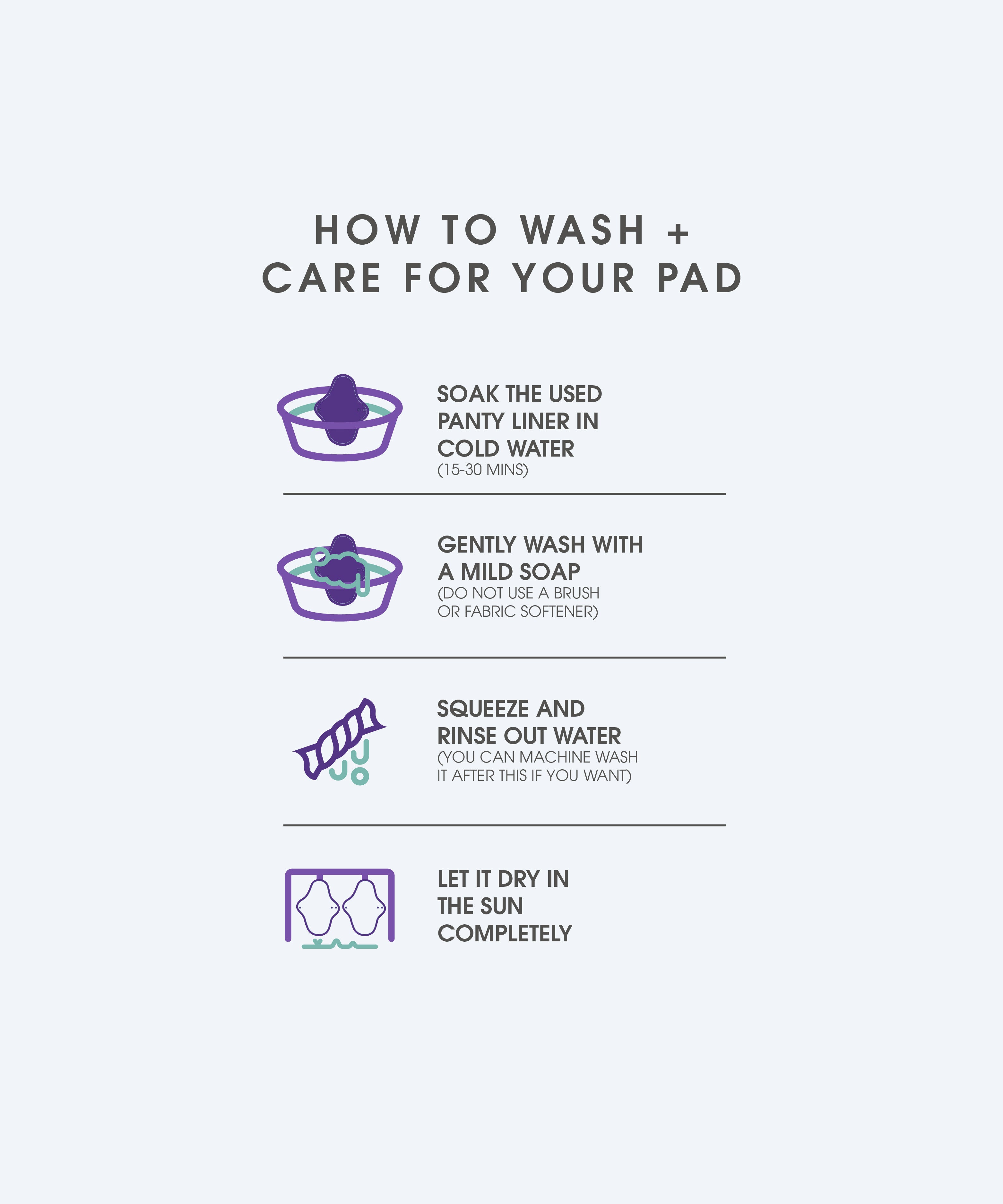 HOW TO WASH + CARE FOR YOUR PAD

SOAK THE USED PANTY LINER IN COLD WATER
(15-30 MINS)

GENTLY WASH WITH A MILD SOAP
(DO NOT USE A BRUSH OR FABRIC SOFTENER)

SQUEEZE AND RINSE OUT WATER
(YOU CAN MACHINE WASH IT AFTER THIS IF YOU WANT)

LET IT DRY IN THE SUN COMPLETELY